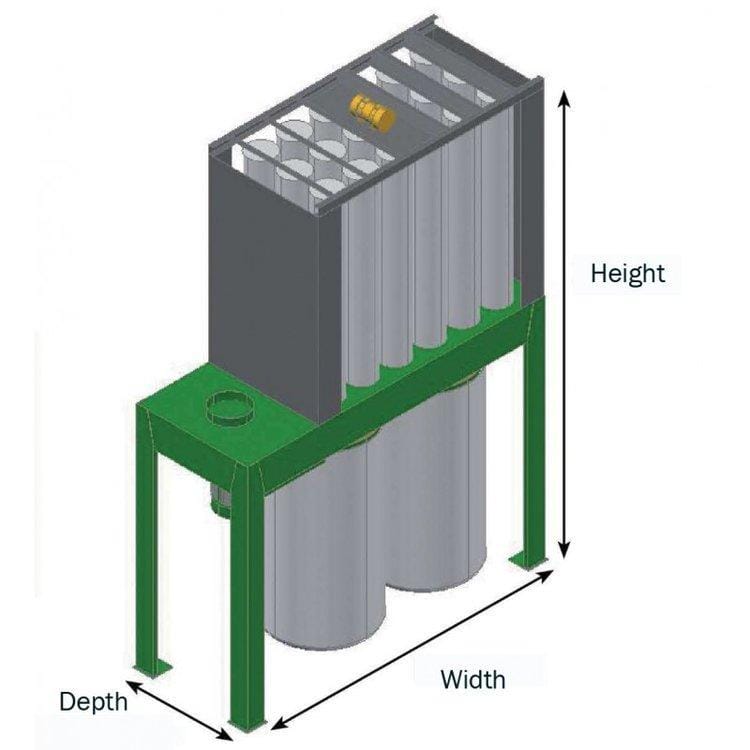 Height

Width

Depth