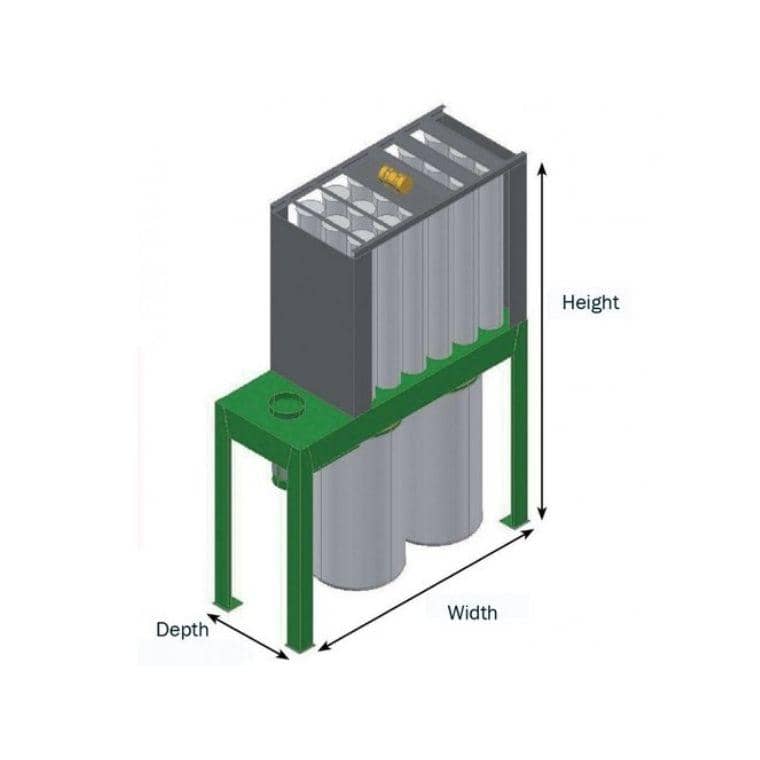 Height

Width

Depth