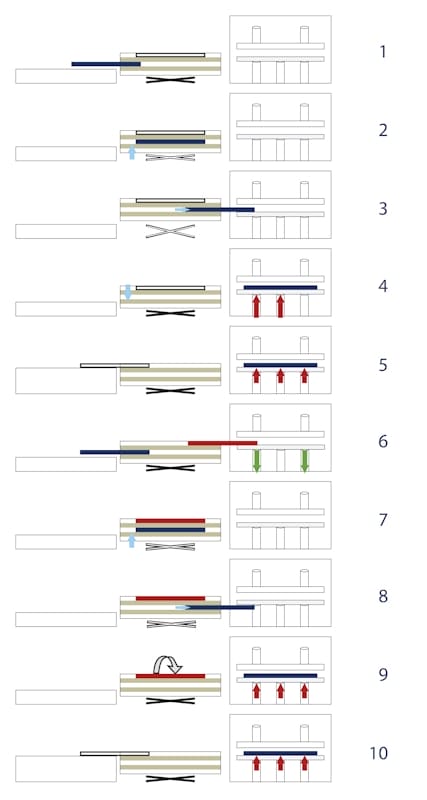 1

2

3

4

5

6

7

8

9

10